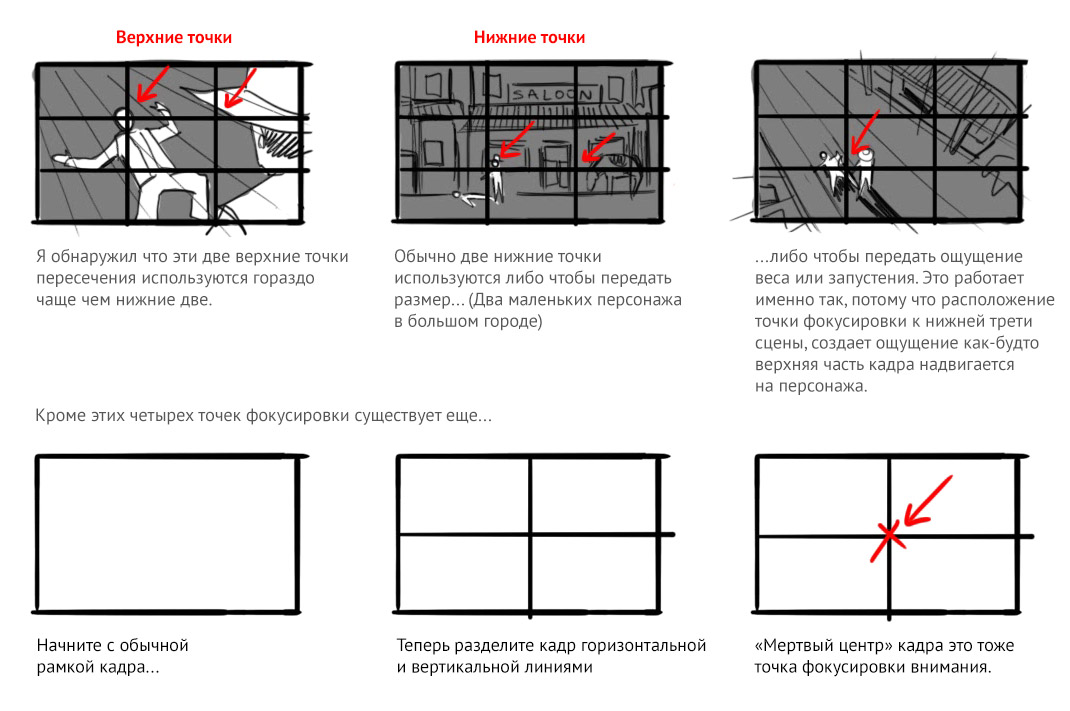 Верхние точки

Я обнаружил что эти две верхние точки пересечения используются гораздо чаще чем нижние две.

Нижние точки

SALOON

Обычно две нижние точки используются либо чтобы передать размер... (Два маленьких персонажа в большом городе)

...либо чтобы передать ощущение веса или запустения. Это работает именно так, потому что расположение точки фокусировки к нижней трети сцены, создает ощущение как-будто верхняя часть кадра надвигается на персонажа.

Кроме этих четырех точек фокусировки существует еще...

Начните с обычной рамкой кадра...

Теперь разделите кадр горизонтальной и вертикальной линиями

«Мертвый центр» кадра это тоже точка фокусировки внимания.